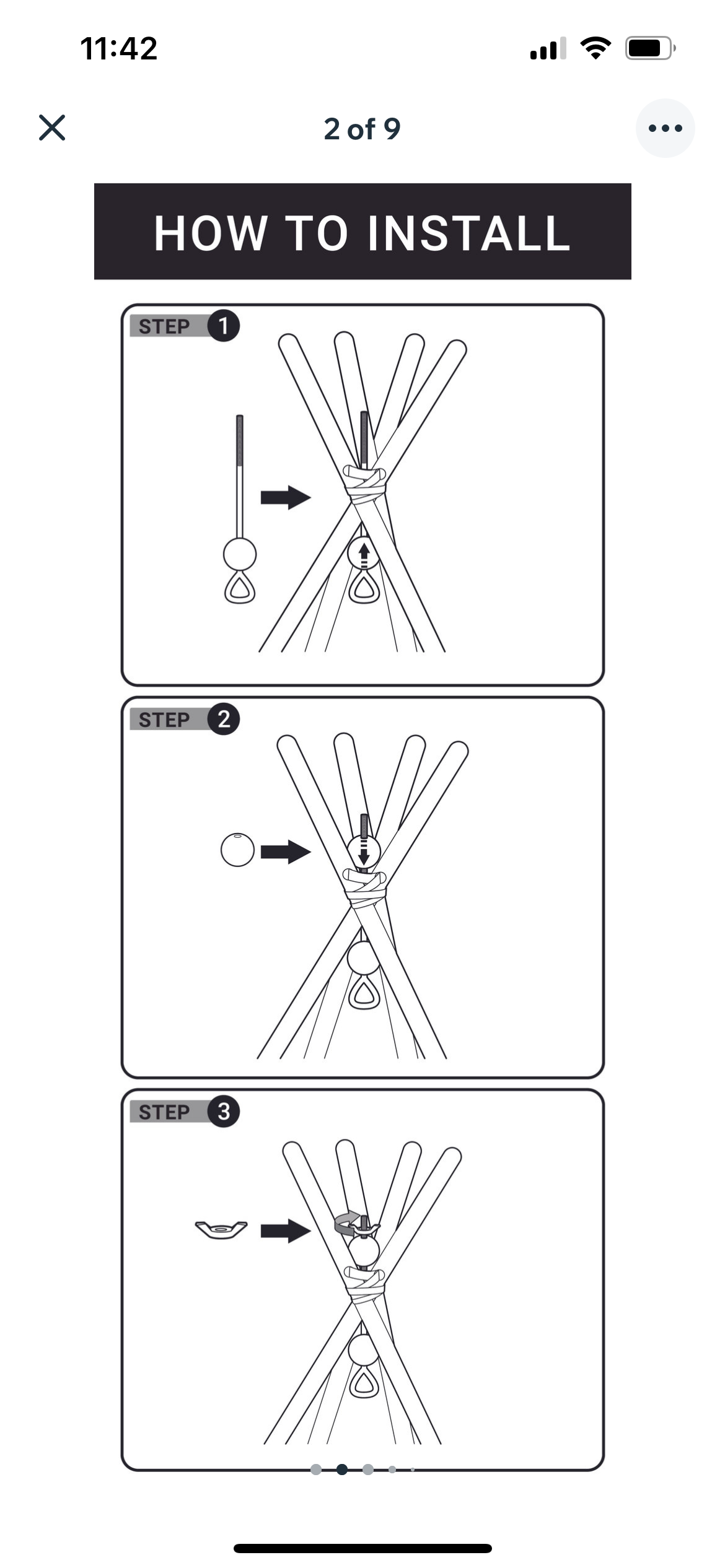 11:42

2 of 9

HOW TO INSTALL

STEP 1

STEP 2

STEP 3